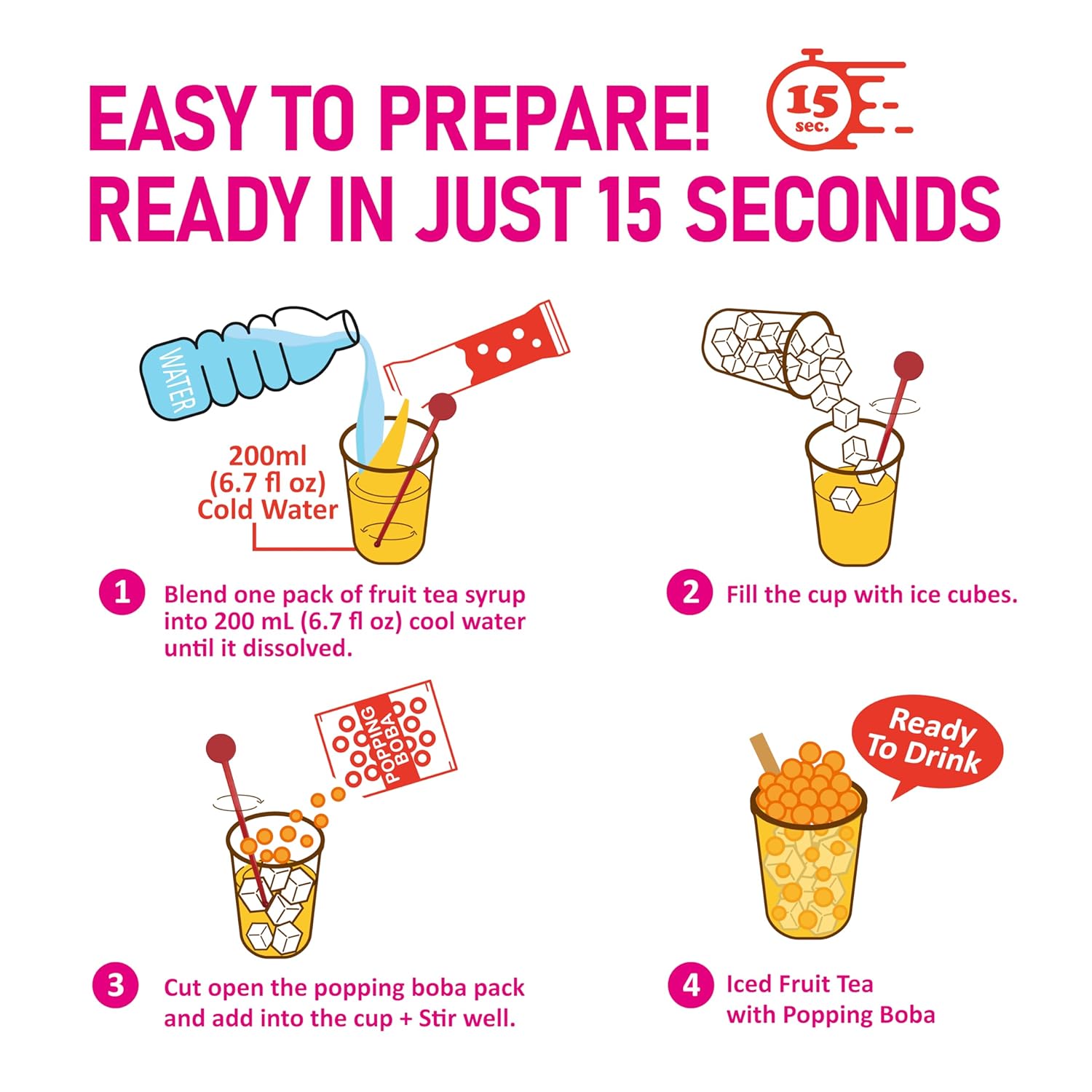 EASY TO PREPARE!
READY IN JUST 15 SECONDS

15 sec.

WATER

200ml
(6.7 fl oz)
Cold Water

1 Blend one pack of fruit tea syrup into 200 mL (6.7 fl oz) cool water until it dissolved.

2 Fill the cup with ice cubes.

POPPING BOBA

3 Cut open the popping boba pack and add into the cup + Stir well.

Ready To Drink

4 Iced Fruit Tea with Popping Boba