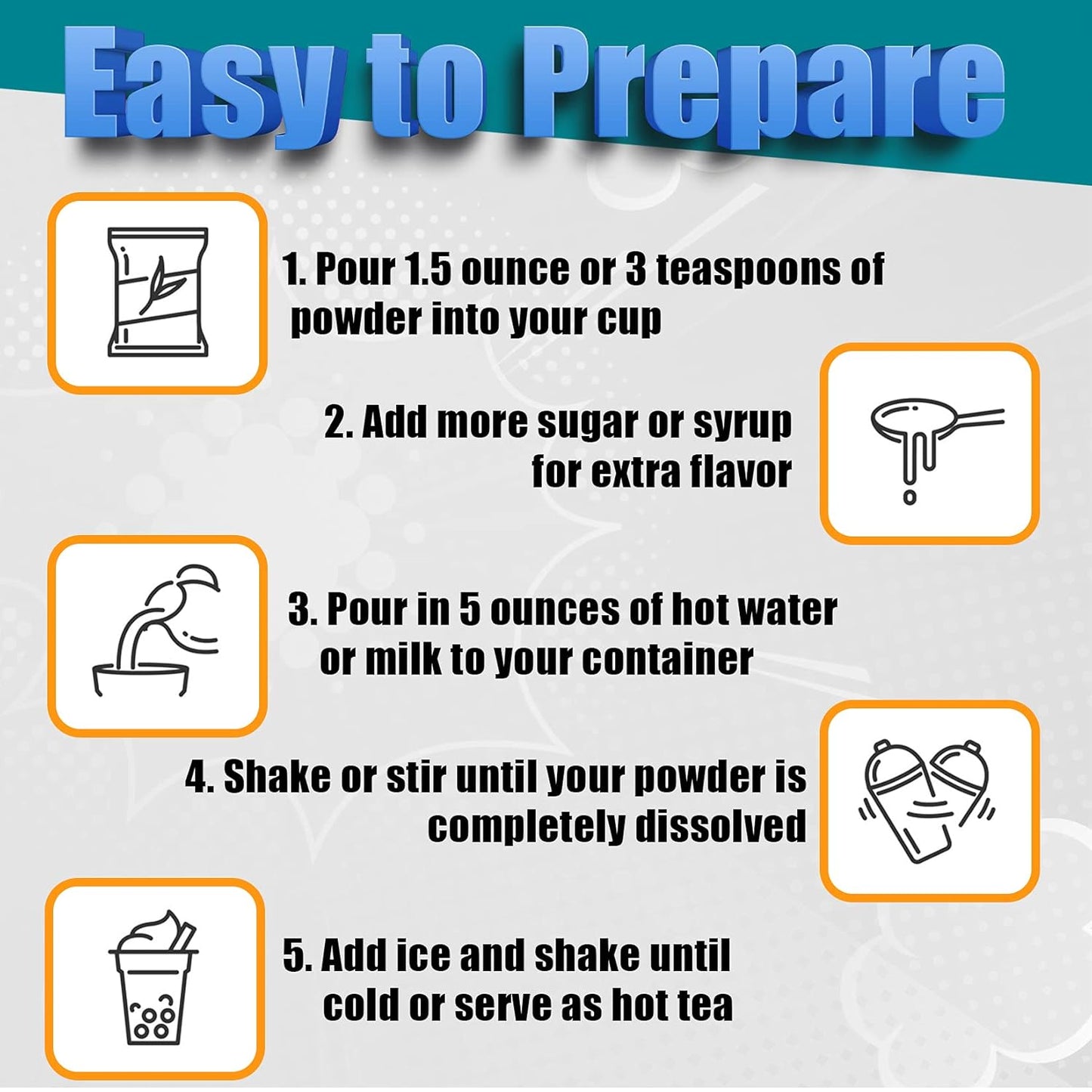 Easy to Prepare

1. Pour 1.5 ounce or 3 teaspoons of powder into your cup

2. Add more sugar or syrup for extra flavor

3. Pour in 5 ounces of hot water or milk to your container

4. Shake or stir until your powder is completely dissolved

5. Add ice and shake until cold or serve as hot tea